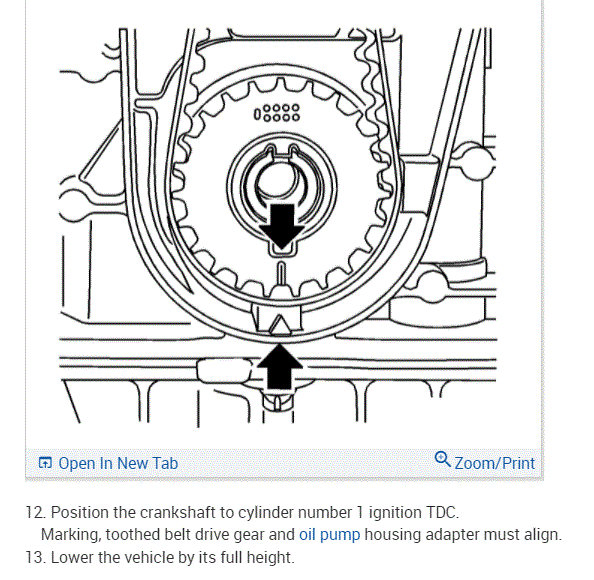 Open In New Tab

Zoom/Print

12. Position the crankshaft to cylinder number 1 ignition TDC.
Marking, toothed belt drive gear and oil pump housing adapter must align.
13. Lower the vehicle by its full height.