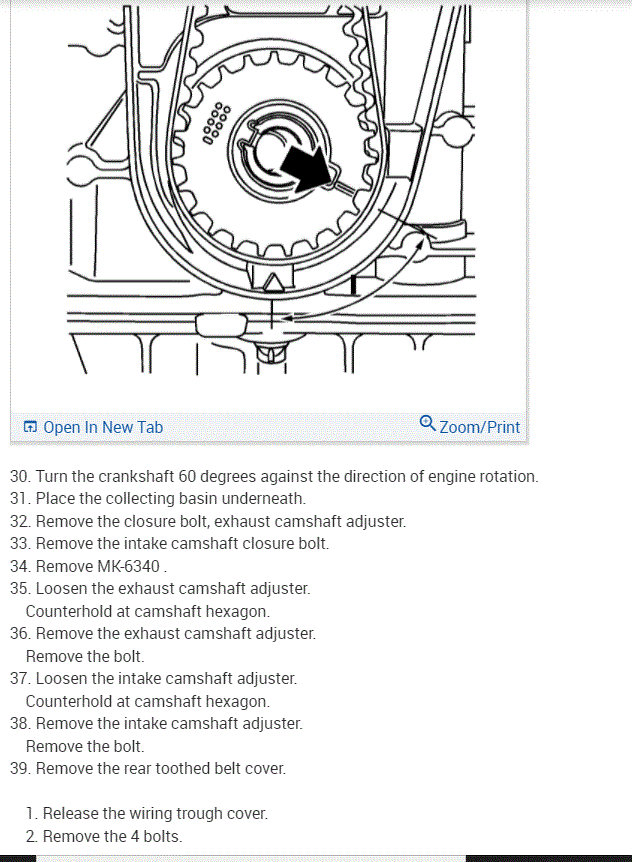 Open In New Tab
Zoom/Print

30. Turn the crankshaft 60 degrees against the direction of engine rotation.
31. Place the collecting basin underneath.
32. Remove the closure bolt, exhaust camshaft adjuster.
33. Remove the intake camshaft closure bolt.
34. Remove MK-6340 .
35. Loosen the exhaust camshaft adjuster.
Counterhold at camshaft hexagon.
36. Remove the exhaust camshaft adjuster.
Remove the bolt.
37. Loosen the intake camshaft adjuster.
Counterhold at camshaft hexagon.
38. Remove the intake camshaft adjuster.
Remove the bolt.
39. Remove the rear toothed belt cover.

1. Release the wiring trough cover.
2. Remove the 4 bolts.