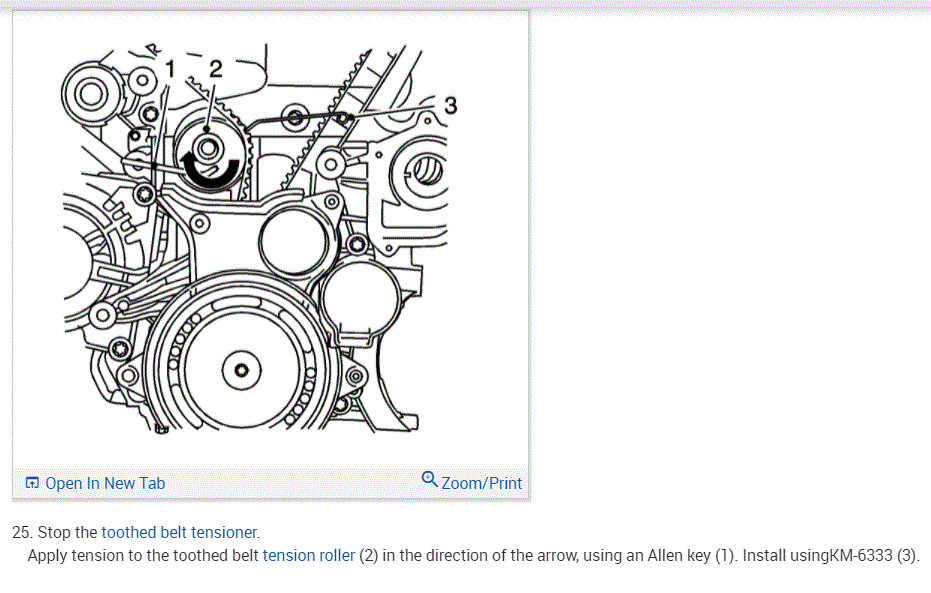 1 2 3

Open In New Tab Zoom/Print

25. Stop the toothed belt tensioner.
Apply tension to the toothed belt tension roller (2) in the direction of the arrow, using an Allen key (1). Install usingKM-6333 (3).