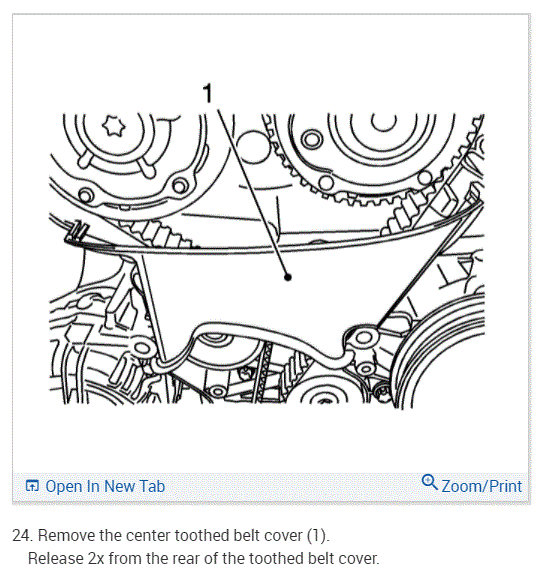 1

Open In New Tab

Zoom/Print

24. Remove the center toothed belt cover (1).
Release 2x from the rear of the toothed belt cover.