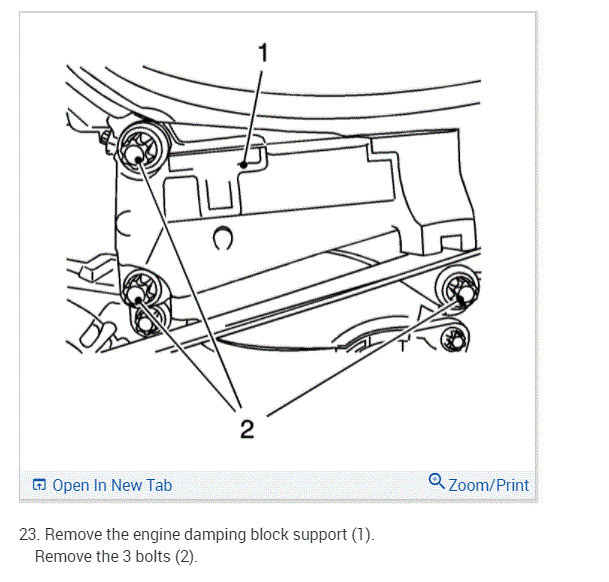 1

2

Open In New Tab

Zoom/Print

23. Remove the engine damping block support (1).
Remove the 3 bolts (2).