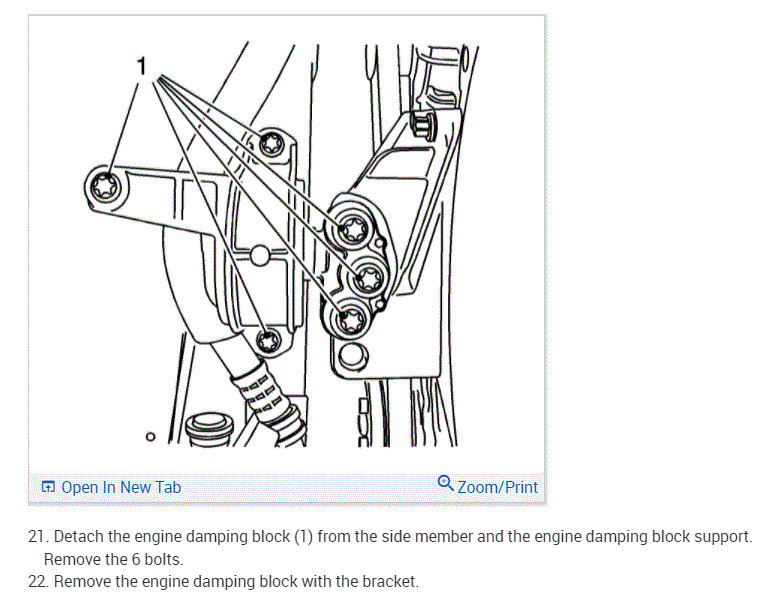 1

Open In New Tab

Zoom/Print

21. Detach the engine damping block (1) from the side member and the engine damping block support. Remove the 6 bolts.
22. Remove the engine damping block with the bracket.