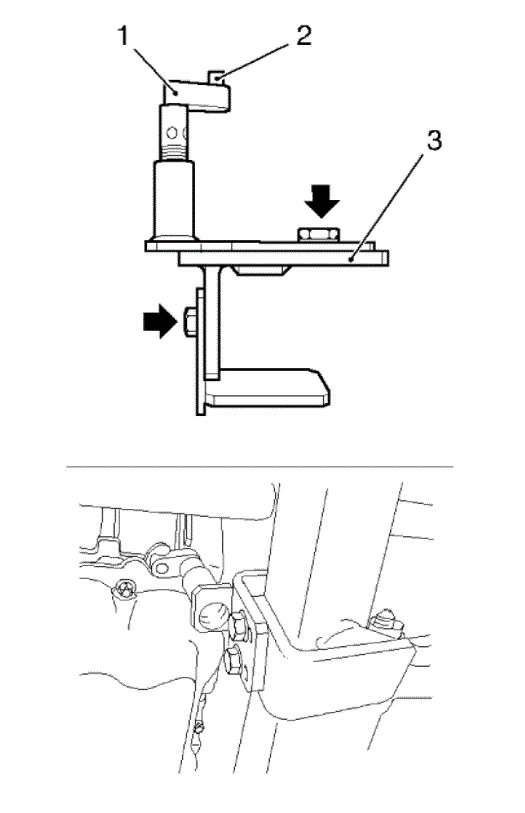 1
2
3