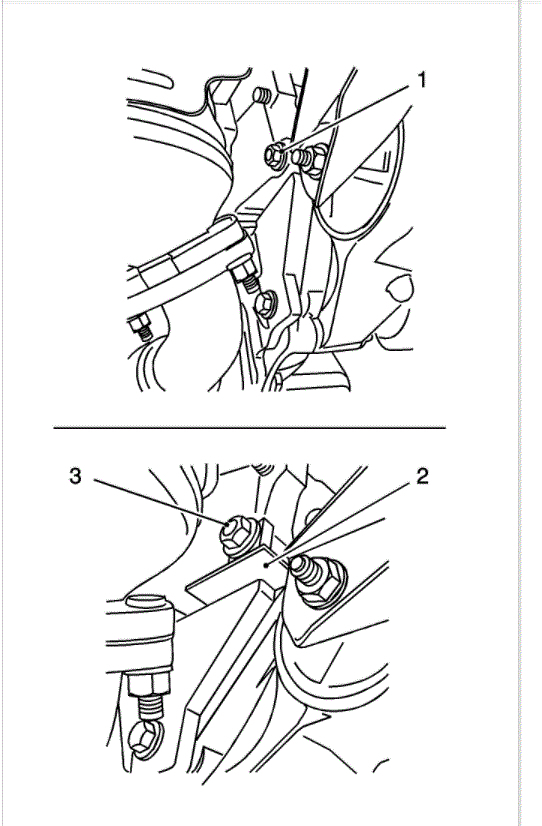 1

3

2