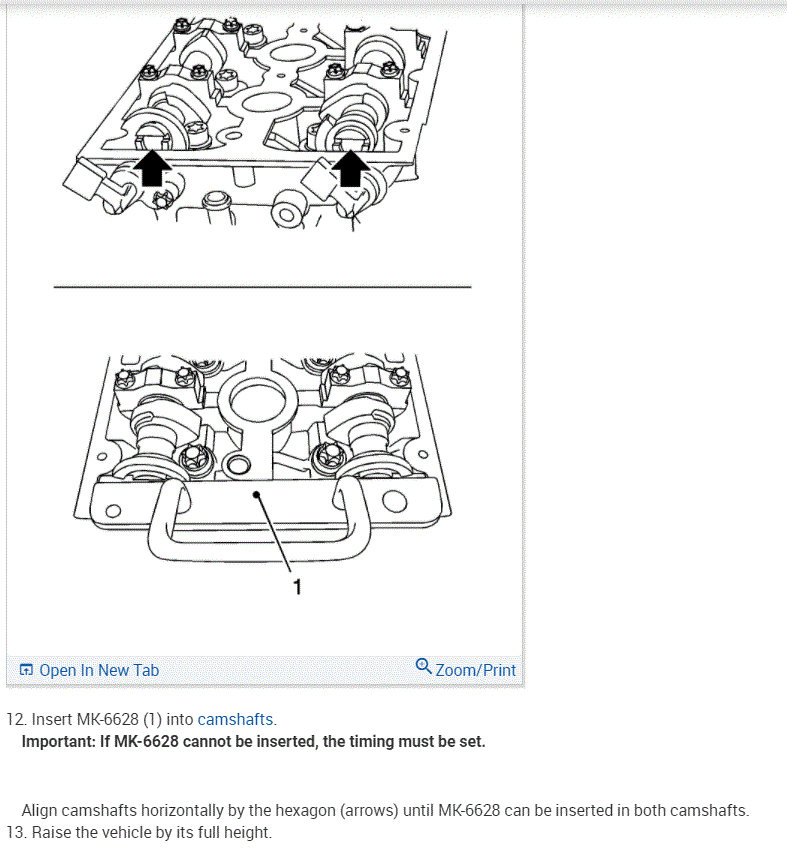 1

Open In New Tab

Zoom/Print

12. Insert MK-6628 (1) into camshafts.
Important: If MK-6628 cannot be inserted, the timing must be set.

Align camshafts horizontally by the hexagon (arrows) until MK-6628 can be inserted in both camshafts.
13. Raise the vehicle by its full height.