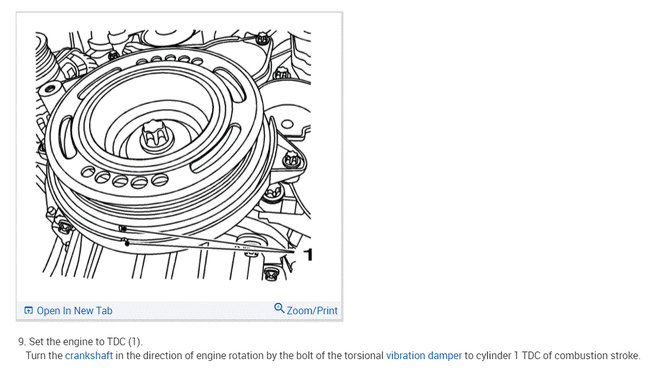 1

Open In New Tab

Zoom/Print

9. Set the engine to TDC (1).

Turn the crankshaft in the direction of engine rotation by the bolt of the torsional vibration damper to cylinder 1 TDC of combustion stroke.