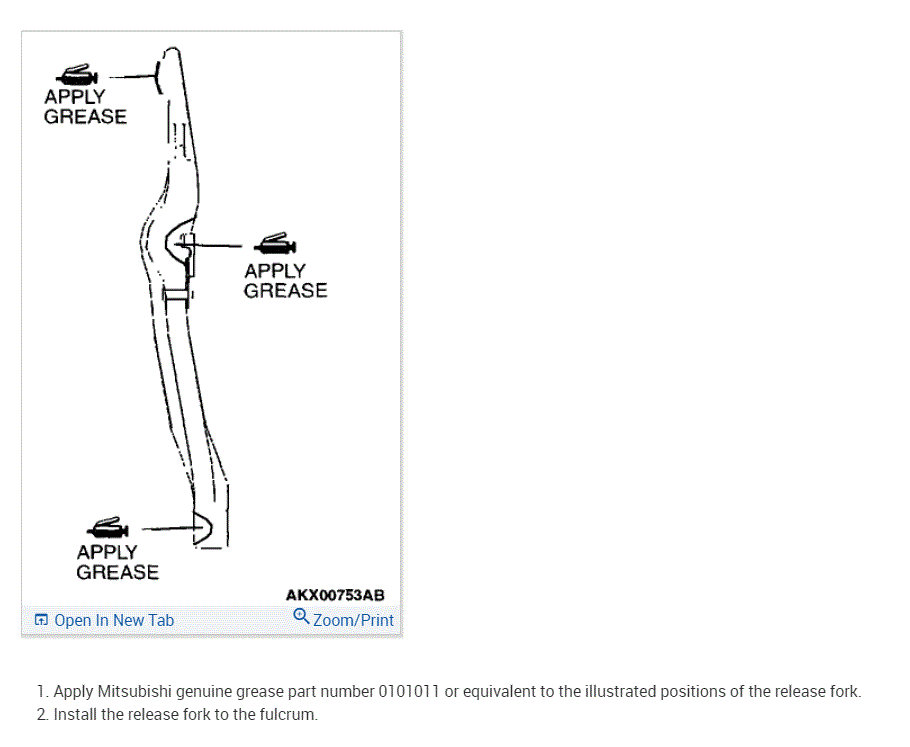 APPLY
GREASE

APPLY
GREASE

APPLY
GREASE

AKX00753AB

Open In New Tab

Zoom/Print

1. Apply Mitsubishi genuine grease part number 0101011 or equivalent to the illustrated positions of the release fork.
2. Install the release fork to the fulcrum.