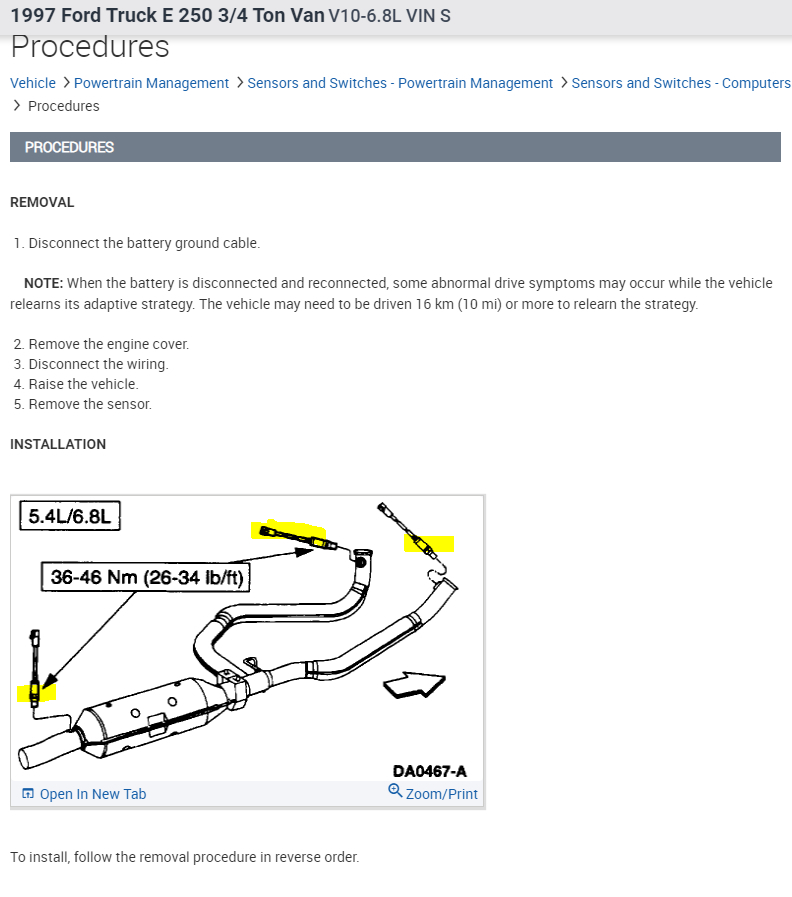 1997 Ford Truck E 250 3/4 Ton Van V10-6.8L VIN S
Procedures

Vehicle > Powertrain Management > Sensors and Switches - Powertrain Management > Sensors and Switches - Computers > Procedures

PROCEDURES

REMOVAL

1. Disconnect the battery ground cable.

NOTE: When the battery is disconnected and reconnected, some abnormal drive symptoms may occur while the vehicle relearns its adaptive strategy. The vehicle may need to be driven 16 km (10 mi) or more to relearn the strategy.

2. Remove the engine cover.
3. Disconnect the wiring.
4. Raise the vehicle.
5. Remove the sensor.

INSTALLATION

5.4L/6.8L

36-46 Nm (26-34 lb/ft)

DA0467-A

Open In New Tab
Zoom/Print

To install, follow the removal procedure in reverse order.