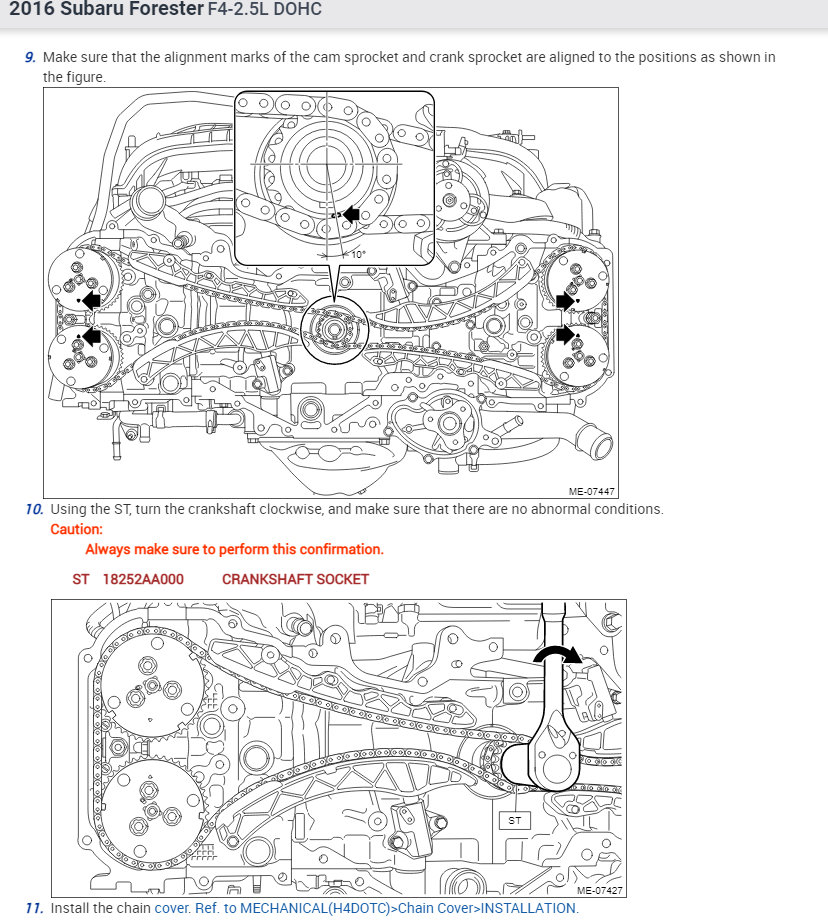 2016 Subaru Forester F4-2.5L DOHC

9. Make sure that the alignment marks of the cam sprocket and crank sprocket are aligned to the positions as shown in the figure.

10°

ME-07447

10. Using the ST, turn the crankshaft clockwise, and make sure that there are no abnormal conditions.

Caution:

Always make sure to perform this confirmation.

ST 18252AA000 CRANKSHAFT SOCKET

ST

ME-07427

11. Install the chain cover. Ref. to MECHANICAL(H4DOTC)>Chain Cover>INSTALLATION.