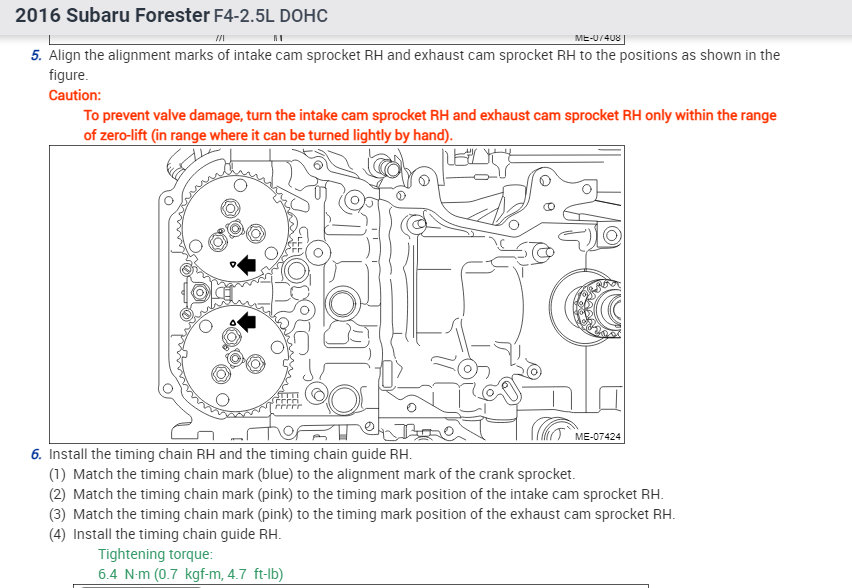 2016 Subaru Forester F4-2.5L DOHC

ME-07408

5. Align the alignment marks of intake cam sprocket RH and exhaust cam sprocket RH to the positions as shown in the figure.

Caution:

To prevent valve damage, turn the intake cam sprocket RH and exhaust cam sprocket RH only within the range of zero-lift (in range where it can be turned lightly by hand).

ME-07424

6. Install the timing chain RH and the timing chain guide RH.

(1) Match the timing chain mark (blue) to the alignment mark of the crank sprocket.

(2) Match the timing chain mark (pink) to the timing mark position of the intake cam sprocket RH.

(3) Match the timing chain mark (pink) to the timing mark position of the exhaust cam sprocket RH.

(4) Install the timing chain guide RH.

Tightening torque:

6.4 N·m (0.7 kgf-m, 4.7 ft-lb)