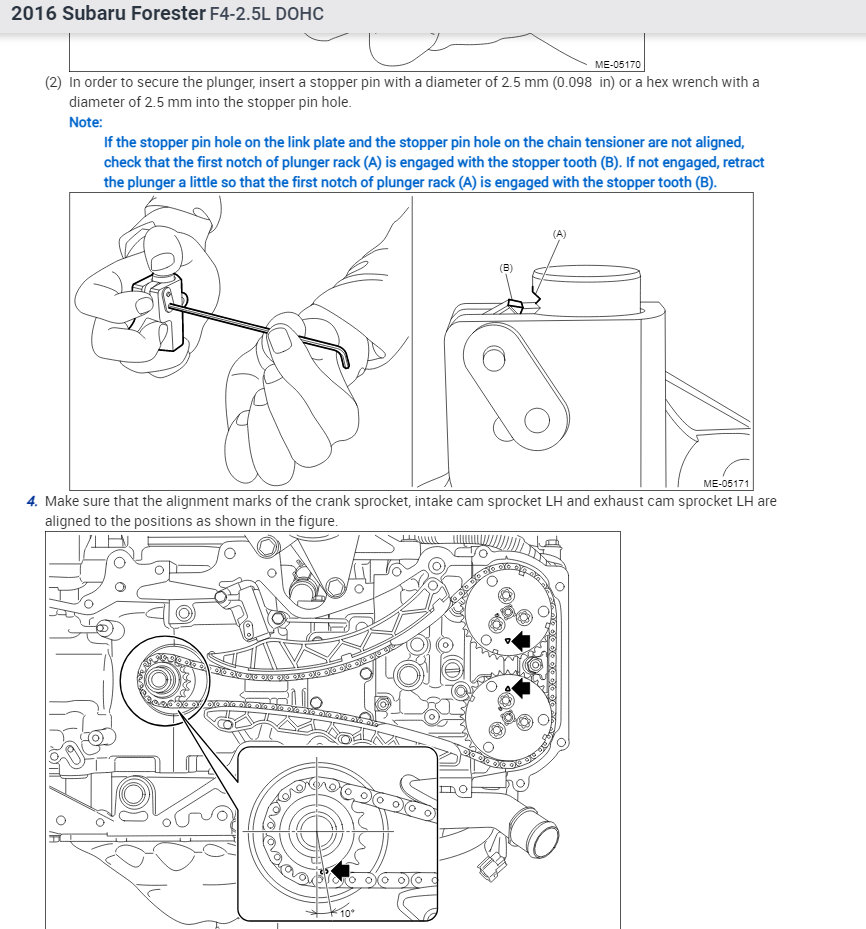 2016 Subaru Forester F4-2.5L DOHC

ME-05170

(2) In order to secure the plunger, insert a stopper pin with a diameter of 2.5 mm (0.098 in) or a hex wrench with a diameter of 2.5 mm into the stopper pin hole.

Note:

If the stopper pin hole on the link plate and the stopper pin hole on the chain tensioner are not aligned, check that the first notch of plunger rack (A) is engaged with the stopper tooth (B). If not engaged, retract the plunger a little so that the first notch of plunger rack (A) is engaged with the stopper tooth (B).

(A)

(B)

ME-05171

4. Make sure that the alignment marks of the crank sprocket, intake cam sprocket LH and exhaust cam sprocket LH are aligned to the positions as shown in the figure.

10°