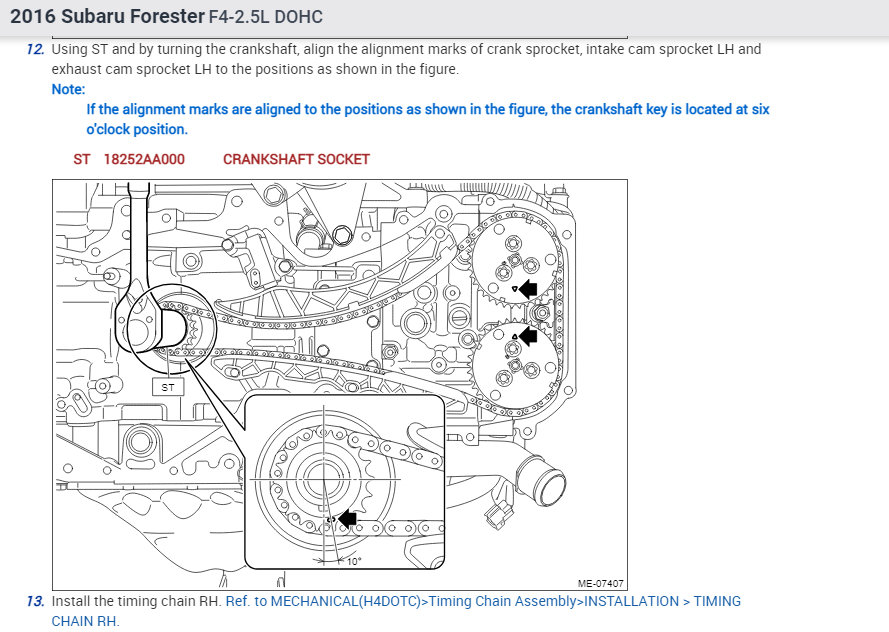 2016 Subaru Forester F4-2.5L DOHC

12. Using ST and by turning the crankshaft, align the alignment marks of crank sprocket, intake cam sprocket LH and exhaust cam sprocket LH to the positions as shown in the figure.

Note:

If the alignment marks are aligned to the positions as shown in the figure, the crankshaft key is located at six o'clock position.

ST 18252AA000 CRANKSHAFT SOCKET

ST

10°

ME-07407

13. Install the timing chain RH. Ref. to MECHANICAL(H4DOTC)>Timing Chain Assembly>INSTALLATION > TIMING CHAIN RH.