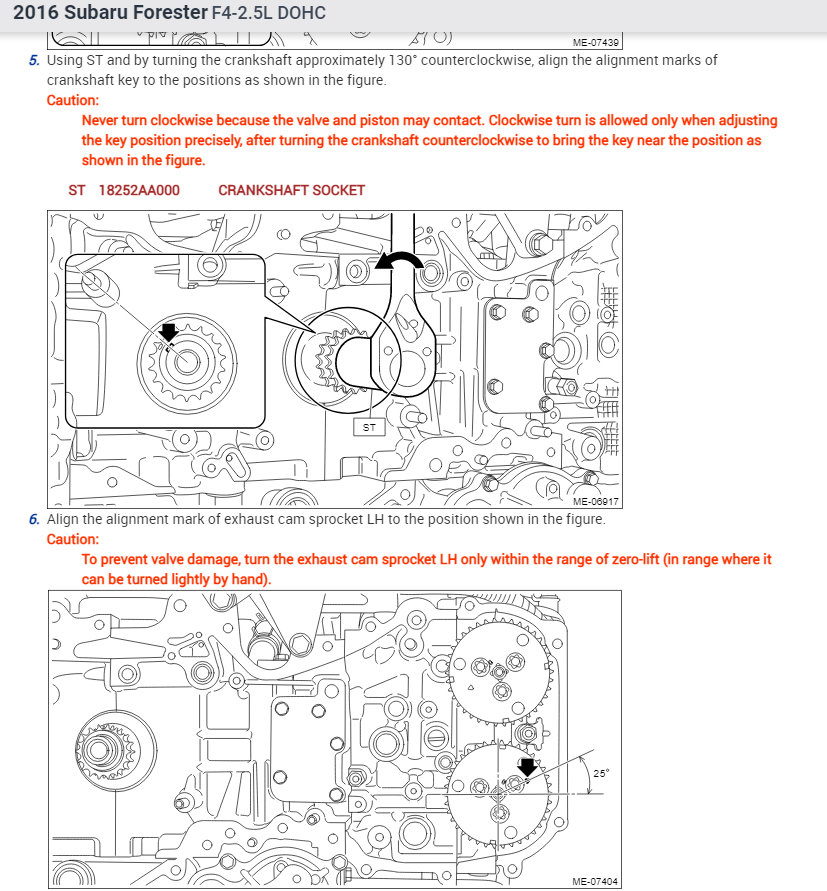 2016 Subaru Forester F4-2.5L DOHC

ME-07439

5. Using ST and by turning the crankshaft approximately 130° counterclockwise, align the alignment marks of crankshaft key to the positions as shown in the figure.

Caution:

Never turn clockwise because the valve and piston may contact. Clockwise turn is allowed only when adjusting the key position precisely, after turning the crankshaft counterclockwise to bring the key near the position as shown in the figure.

ST 18252AA000 CRANKSHAFT SOCKET

ST

ME-06917

6. Align the alignment mark of exhaust cam sprocket LH to the position shown in the figure.

Caution:

To prevent valve damage, turn the exhaust cam sprocket LH only within the range of zero-lift (in range where it can be turned lightly by hand).

25°

ME-07404