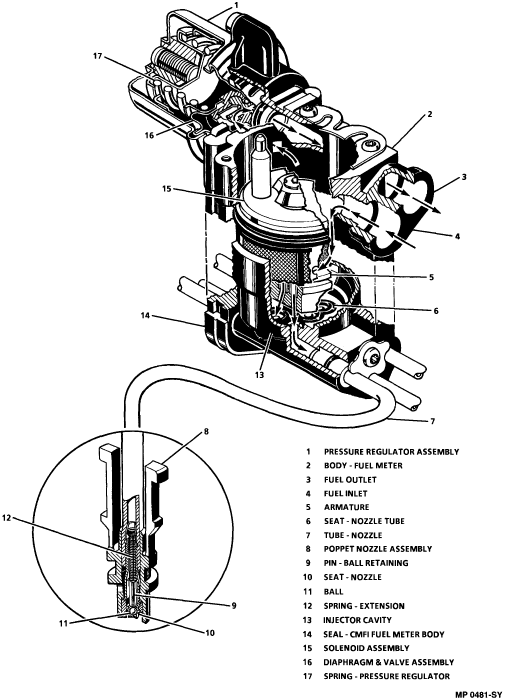 1
17
16
2
3
15
4
5
6
14
13
7
8
12
9
11
10

1 PRESSURE REGULATOR ASSEMBLY
2 BODY - FUEL METER
3 FUEL OUTLET
4 FUEL INLET
5 ARMATURE
6 SEAT - NOZZLE TUBE
7 TUBE - NOZZLE
8 POPPET NOZZLE ASSEMBLY
9 PIN - BALL RETAINING
10 SEAT - NOZZLE
11 BALL
12 SPRING - EXTENSION
13 INJECTOR CAVITY
14 SEAL - CMFI FUEL METER BODY
15 SOLENOID ASSEMBLY
16 DIAPHRAGM & VALVE ASSEMBLY
17 SPRING - PRESSURE REGULATOR

MP 0481-SY