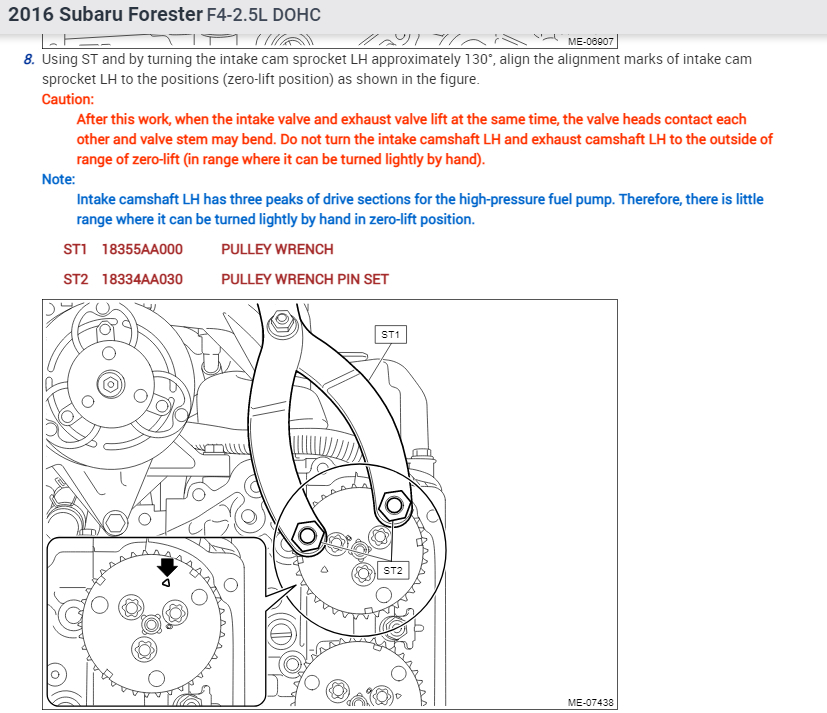 2016 Subaru Forester F4-2.5L DOHC

ME-06907

8. Using ST and by turning the intake cam sprocket LH approximately 130°, align the alignment marks of intake cam sprocket LH to the positions (zero-lift position) as shown in the figure.

Caution:

After this work, when the intake valve and exhaust valve lift at the same time, the valve heads contact each other and valve stem may bend. Do not turn the intake camshaft LH and exhaust camshaft LH to the outside of range of zero-lift (in range where it can be turned lightly by hand).

Note:

Intake camshaft LH has three peaks of drive sections for the high-pressure fuel pump. Therefore, there is little range where it can be turned lightly by hand in zero-lift position.

ST1 18355AA000 PULLEY WRENCH

ST2 18334AA030 PULLEY WRENCH PIN SET

ST1

ST2

ME-07438