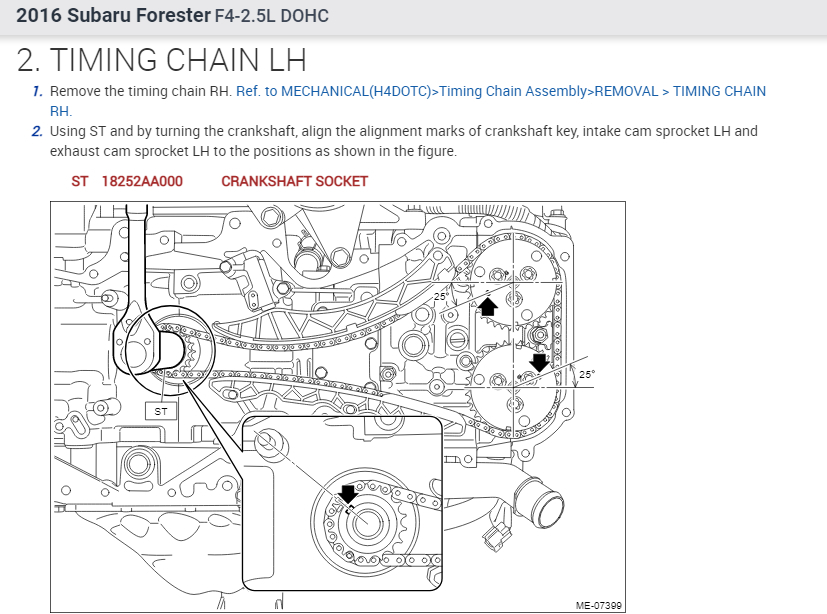 2016 Subaru Forester F4-2.5L DOHC

2. TIMING CHAIN LH

1. Remove the timing chain RH. Ref. to MECHANICAL(H4DOTC)>Timing Chain Assembly>REMOVAL > TIMING CHAIN RH.

2. Using ST and by turning the crankshaft, align the alignment marks of crankshaft key, intake cam sprocket LH and exhaust cam sprocket LH to the positions as shown in the figure.

ST 18252AA000 CRANKSHAFT SOCKET

25°

25°

ST

ME-07399