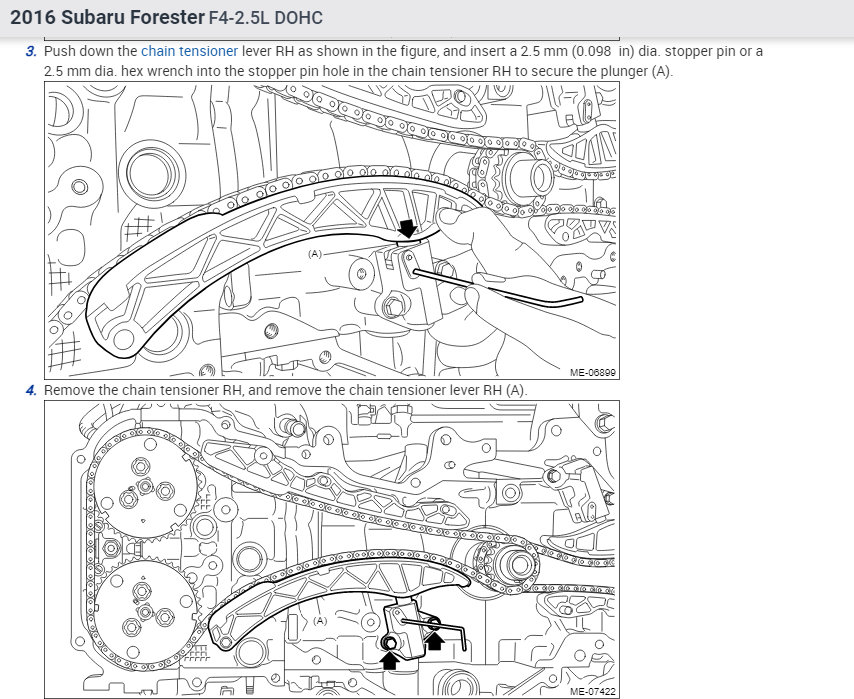 2016 Subaru Forester F4-2.5L DOHC

3. Push down the chain tensioner lever RH as shown in the figure, and insert a 2.5 mm (0.098 in) dia. stopper pin or a 2.5 mm dia. hex wrench into the stopper pin hole in the chain tensioner RH to secure the plunger (A).

(A)

ME-06899

4. Remove the chain tensioner RH, and remove the chain tensioner lever RH (A).

(A)

ME-07422