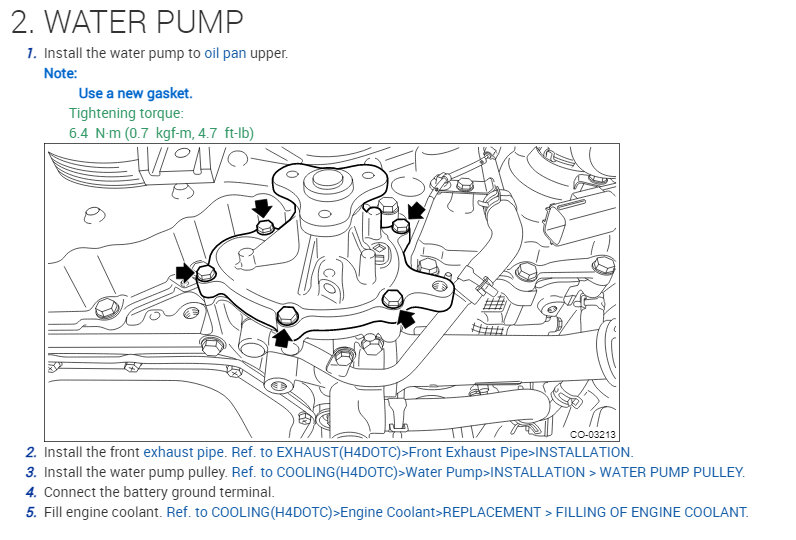 2. WATER PUMP

1. Install the water pump to oil pan upper.

Note:

Use a new gasket.

Tightening torque:
6.4 N·m (0.7 kgf-m, 4.7 ft-lb)

CO-03213

2. Install the front exhaust pipe. Ref. to EXHAUST(H4DOTC)>Front Exhaust Pipe>INSTALLATION.
3. Install the water pump pulley. Ref. to COOLING(H4DOTC)>Water Pump>INSTALLATION > WATER PUMP PULLEY.
4. Connect the battery ground terminal.
5. Fill engine coolant. Ref. to COOLING(H4DOTC)>Engine Coolant>REPLACEMENT > FILLING OF ENGINE COOLANT.