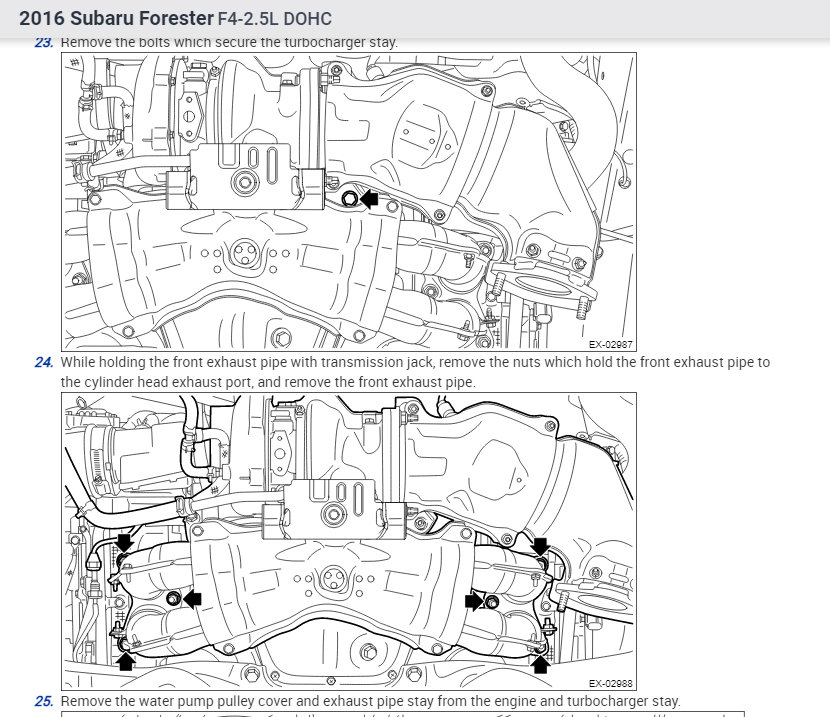 2016 Subaru Forester F4-2.5L DOHC

23. Remove the bolts which secure the turbocharger stay.

EX-02987

24. While holding the front exhaust pipe with transmission jack, remove the nuts which hold the front exhaust pipe to the cylinder head exhaust port, and remove the front exhaust pipe.

EX-02988

25. Remove the water pump pulley cover and exhaust pipe stay from the engine and turbocharger stay.