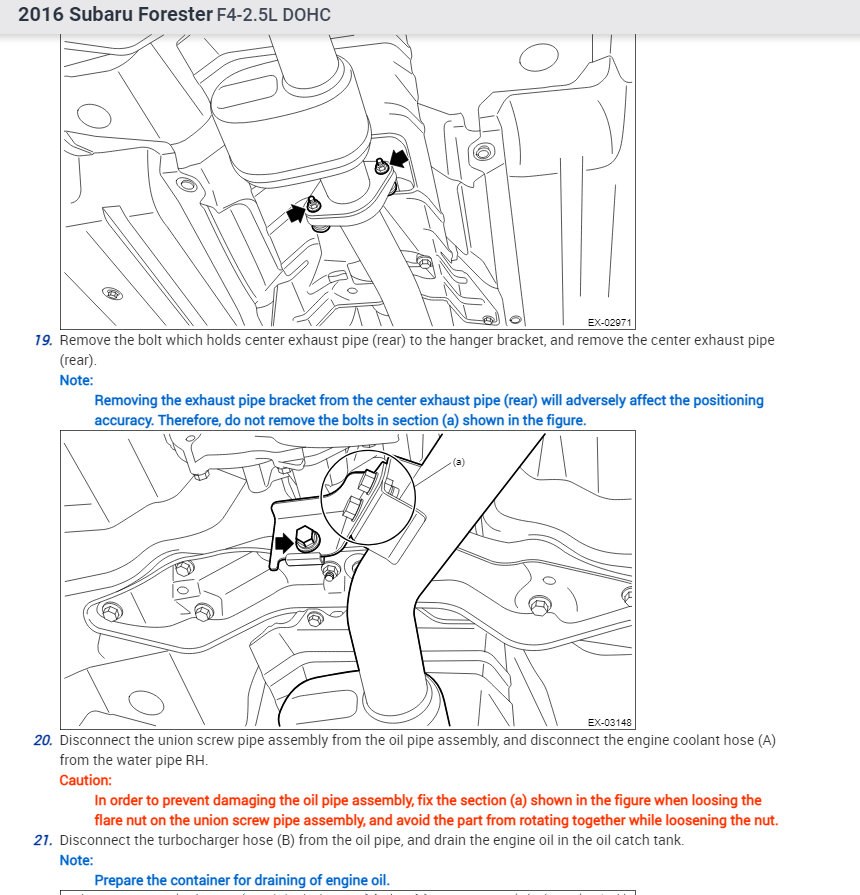 2016 Subaru Forester F4-2.5L DOHC

EX-02971

19. Remove the bolt which holds center exhaust pipe (rear) to the hanger bracket, and remove the center exhaust pipe (rear).

Note:

Removing the exhaust pipe bracket from the center exhaust pipe (rear) will adversely affect the positioning accuracy. Therefore, do not remove the bolts in section (a) shown in the figure.

(a)

EX-03148

20. Disconnect the union screw pipe assembly from the oil pipe assembly, and disconnect the engine coolant hose (A) from the water pipe RH.

Caution:

In order to prevent damaging the oil pipe assembly, fix the section (a) shown in the figure when loosing the flare nut on the union screw pipe assembly, and avoid the part from rotating together while loosening the nut.

21. Disconnect the turbocharger hose (B) from the oil pipe, and drain the engine oil in the oil catch tank.

Note:

Prepare the container for draining of engine oil.