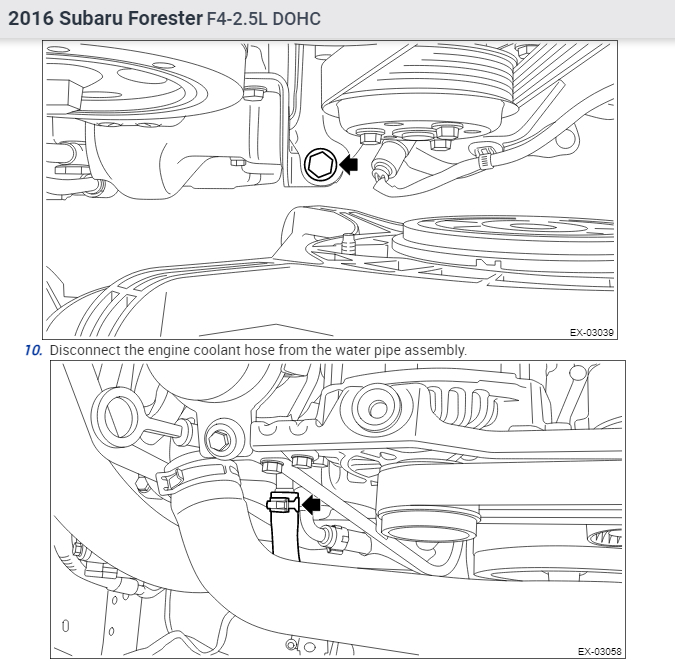 2016 Subaru Forester F4-2.5L DOHC

EX-03039

10. Disconnect the engine coolant hose from the water pipe assembly.

EX-03058