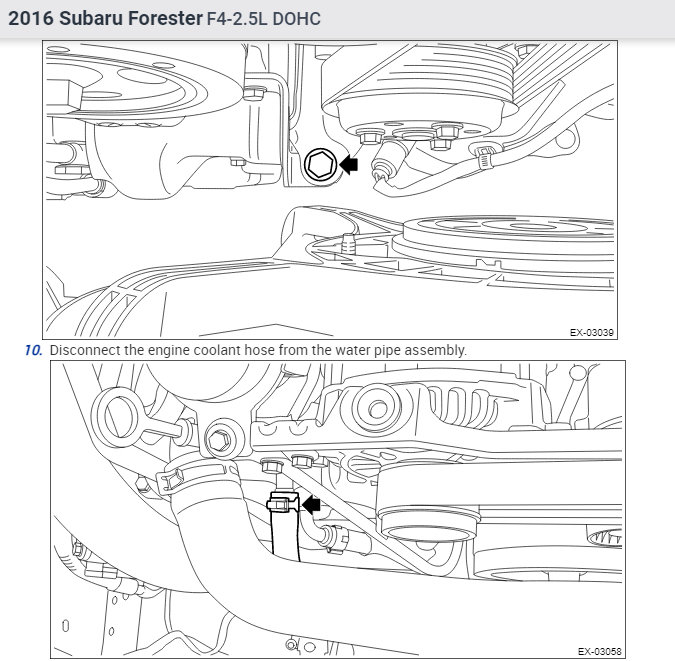 2016 Subaru Forester F4-2.5L DOHC

EX-03039

10. Disconnect the engine coolant hose from the water pipe assembly.

EX-03058