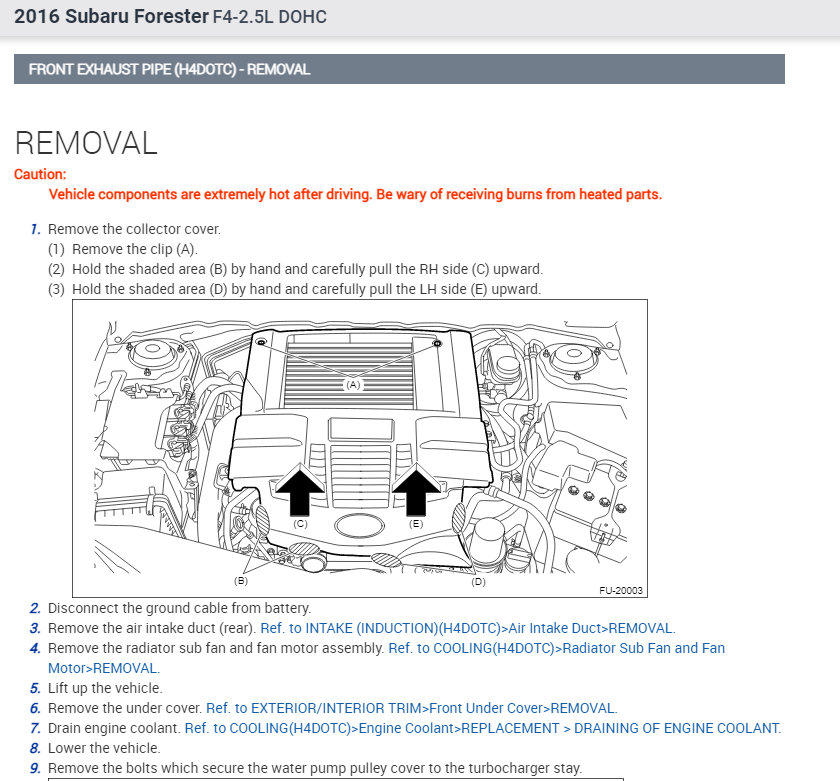 2016 Subaru Forester F4-2.5L DOHC

FRONT EXHAUST PIPE (H4DOTC) - REMOVAL

REMOVAL

Caution:

Vehicle components are extremely hot after driving. Be wary of receiving burns from heated parts.

1. Remove the collector cover.
(1) Remove the clip (A).
(2) Hold the shaded area (B) by hand and carefully pull the RH side (C) upward.
(3) Hold the shaded area (D) by hand and carefully pull the LH side (E) upward.

(A)
(C)
(E)
(B)
(D)
FU-20003

2. Disconnect the ground cable from battery.
3. Remove the air intake duct (rear). Ref. to INTAKE (INDUCTION)(H4DOTC)>Air Intake Duct>REMOVAL.
4. Remove the radiator sub fan and fan motor assembly. Ref. to COOLING(H4DOTC)>Radiator Sub Fan and Fan Motor>REMOVAL.
5. Lift up the vehicle.
6. Remove the under cover. Ref. to EXTERIOR/INTERIOR TRIM>Front Under Cover>REMOVAL.
7. Drain engine coolant. Ref. to COOLING(H4DOTC)>Engine Coolant>REPLACEMENT > DRAINING OF ENGINE COOLANT.
8. Lower the vehicle.
9. Remove the bolts which secure the water pump pulley cover to the turbocharger stay.