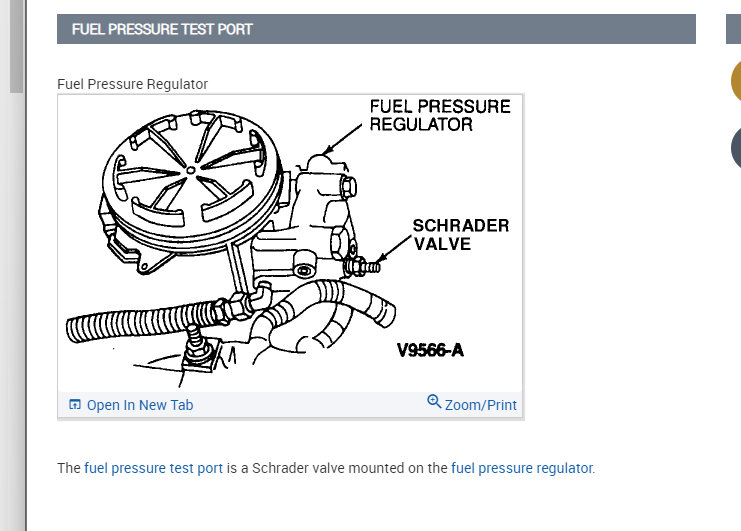 FUEL PRESSURE TEST PORT

Fuel Pressure Regulator

FUEL PRESSURE REGULATOR

SCHRADER VALVE

V9566-A

Open In New Tab

Zoom/Print

The fuel pressure test port is a Schrader valve mounted on the fuel pressure regulator.