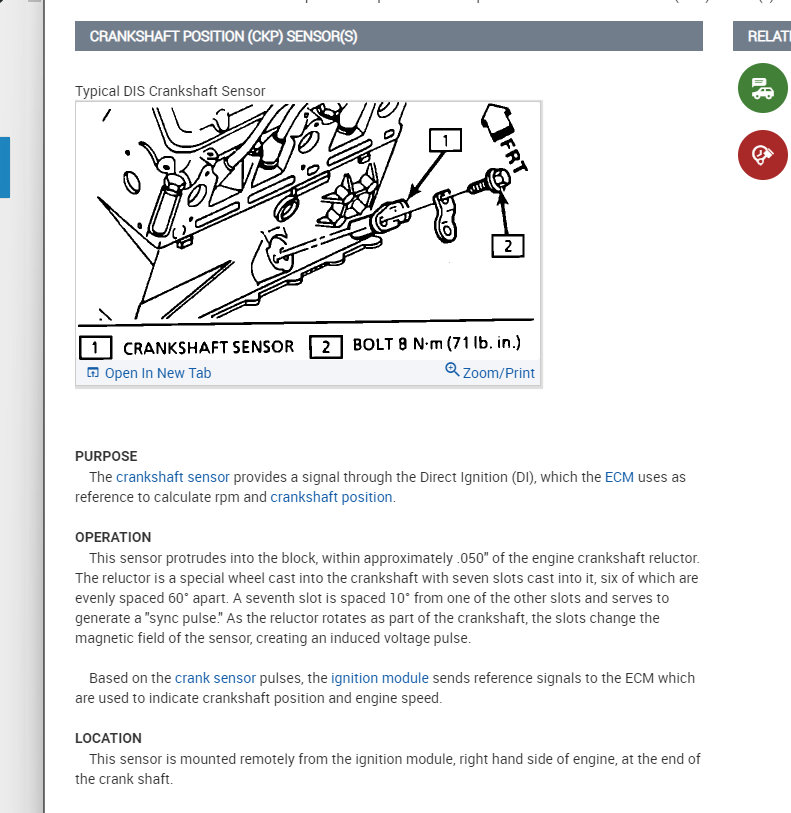 CRANKSHAFT POSITION (CKP) SENSOR(S)

RELAT

Typical DIS Crankshaft Sensor

1

FRT

2

1 CRANKSHAFT SENSOR 2 BOLT 8 N·m (71 lb. in.)

Open In New Tab

Zoom/Print

PURPOSE

The crankshaft sensor provides a signal through the Direct Ignition (DI), which the ECM uses as reference to calculate rpm and crankshaft position.

OPERATION

This sensor protrudes into the block, within approximately .050" of the engine crankshaft reluctor. The reluctor is a special wheel cast into the crankshaft with seven slots cast into it, six of which are evenly spaced 60° apart. A seventh slot is spaced 10° from one of the other slots and serves to generate a "sync pulse." As the reluctor rotates as part of the crankshaft, the slots change the magnetic field of the sensor, creating an induced voltage pulse.

Based on the crank sensor pulses, the ignition module sends reference signals to the ECM which are used to indicate crankshaft position and engine speed.

LOCATION

This sensor is mounted remotely from the ignition module, right hand side of engine, at the end of the crank shaft.