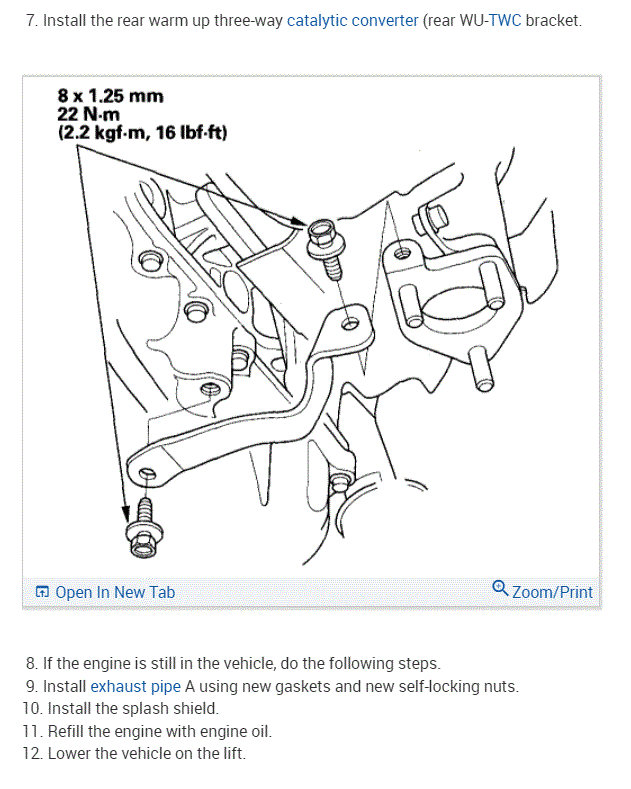 7. Install the rear warm up three-way catalytic converter (rear WU-TWC bracket.

8 x 1.25 mm
22 N·m
(2.2 kgf·m, 16 lbf·ft)

Open In New Tab

Zoom/Print

8. If the engine is still in the vehicle, do the following steps.
9. Install exhaust pipe A using new gaskets and new self-locking nuts.
10. Install the splash shield.
11. Refill the engine with engine oil.
12. Lower the vehicle on the lift.