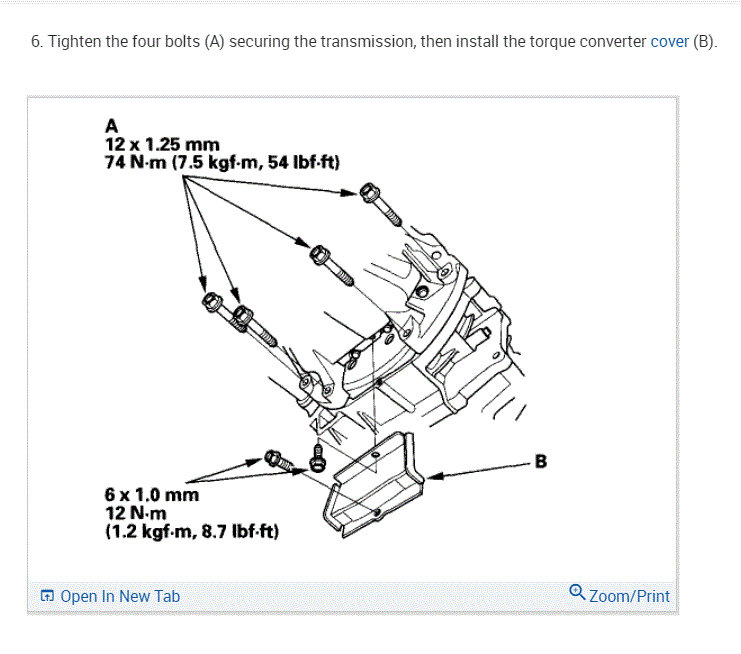 6. Tighten the four bolts (A) securing the transmission, then install the torque converter cover (B).

A
12 x 1.25 mm
74 N·m (7.5 kgf·m, 54 lbf·ft)

B

6 x 1.0 mm
12 N·m
(1.2 kgf·m, 8.7 lbf·ft)

Open In New Tab

Zoom/Print