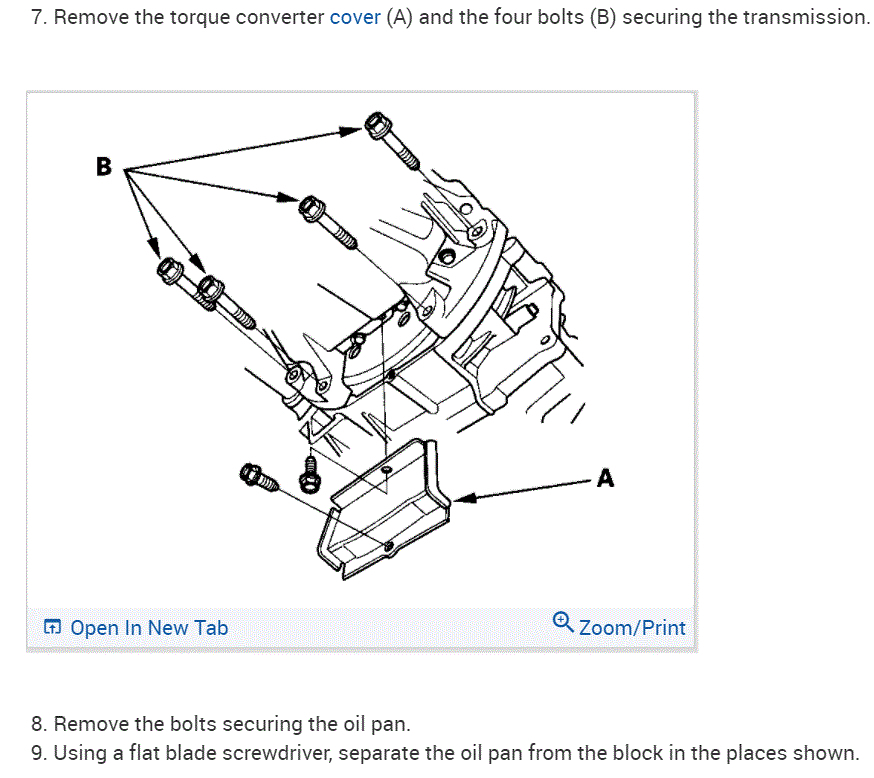 7. Remove the torque converter cover (A) and the four bolts (B) securing the transmission.

B

A

Open In New Tab

Zoom/Print

8. Remove the bolts securing the oil pan.

9. Using a flat blade screwdriver, separate the oil pan from the block in the places shown.