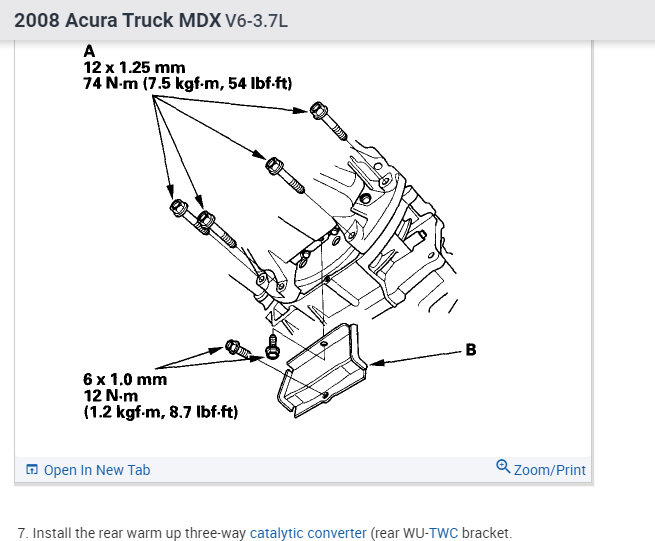 2008 Acura Truck MDX V6-3.7L

A
12 x 1.25 mm
74 N·m (7.5 kgf·m, 54 lbf·ft)

B

6 x 1.0 mm
12 N·m
(1.2 kgf·m, 8.7 lbf·ft)

Open In New Tab

Zoom/Print

7. Install the rear warm up three-way catalytic converter (rear WU-TWC bracket.