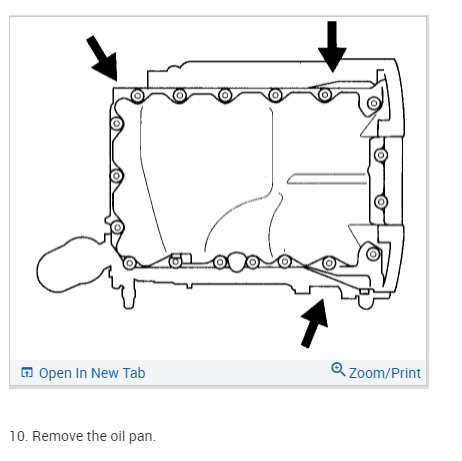 Open In New Tab

Zoom/Print

10. Remove the oil pan.