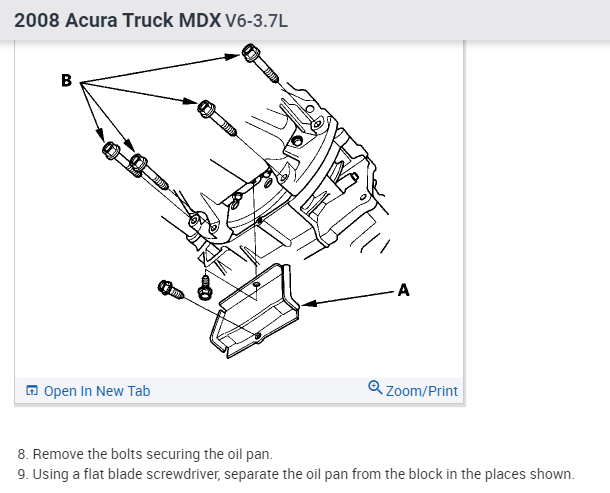 2008 Acura Truck MDX V6-3.7L

B

A

Open In New Tab

Zoom/Print

8. Remove the bolts securing the oil pan.
9. Using a flat blade screwdriver, separate the oil pan from the block in the places shown.