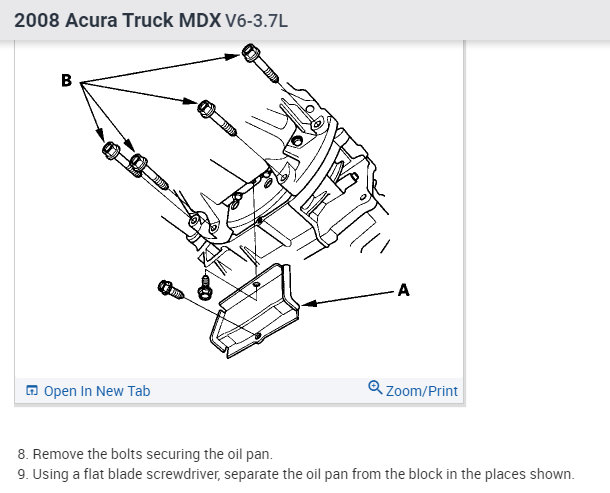 2008 Acura Truck MDX V6-3.7L

B

A

Open In New Tab

Zoom/Print

8. Remove the bolts securing the oil pan.
9. Using a flat blade screwdriver, separate the oil pan from the block in the places shown.