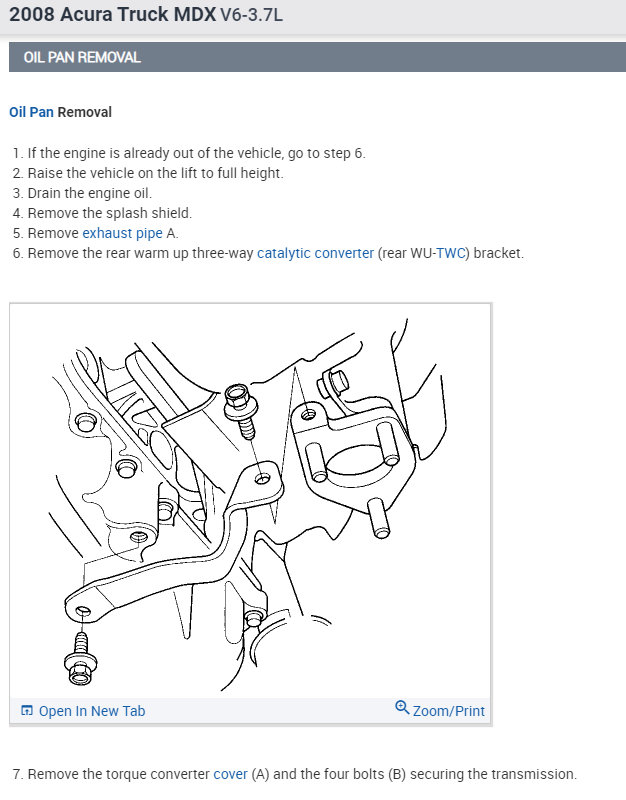 2008 Acura Truck MDX V6-3.7L

OIL PAN REMOVAL

Oil Pan Removal

1. If the engine is already out of the vehicle, go to step 6.
2. Raise the vehicle on the lift to full height.
3. Drain the engine oil.
4. Remove the splash shield.
5. Remove exhaust pipe A.
6. Remove the rear warm up three-way catalytic converter (rear WU-TWC) bracket.

Open In New Tab

Zoom/Print

7. Remove the torque converter cover (A) and the four bolts (B) securing the transmission.