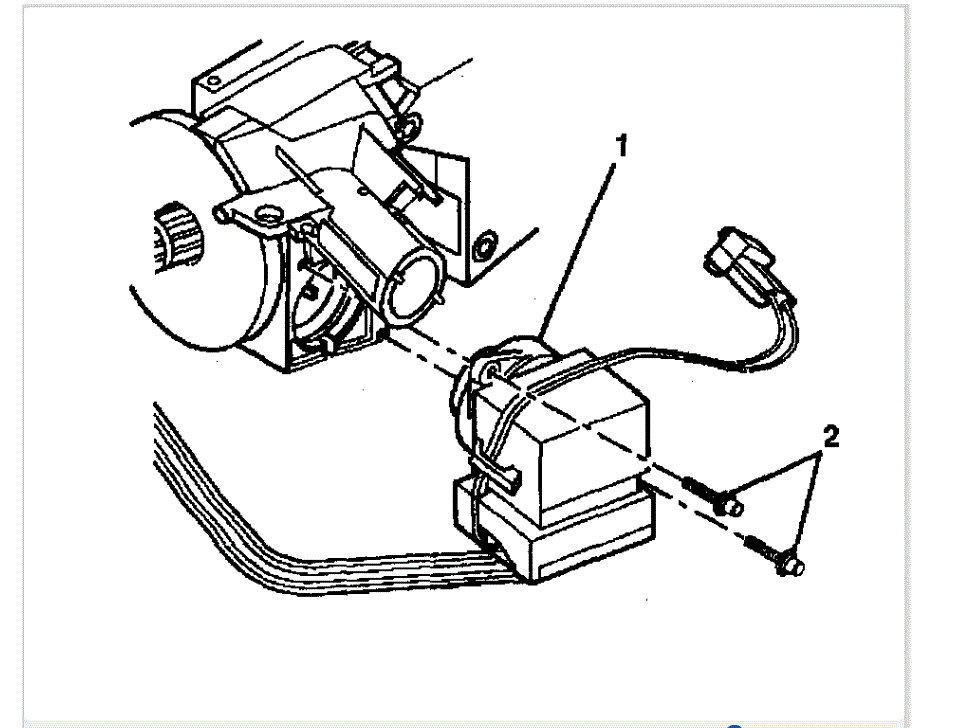 1

2