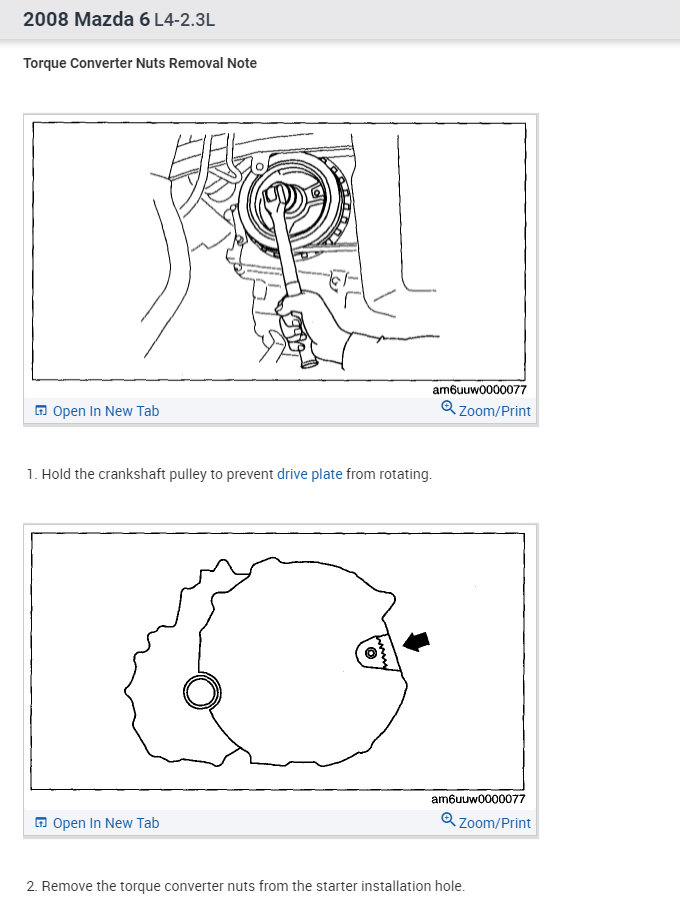 2008 Mazda 6 L4-2.3L

Torque Converter Nuts Removal Note

am6uuw0000077

Open In New Tab

Zoom/Print

1. Hold the crankshaft pulley to prevent drive plate from rotating.

am6uuw0000077

Open In New Tab

Zoom/Print

2. Remove the torque converter nuts from the starter installation hole.