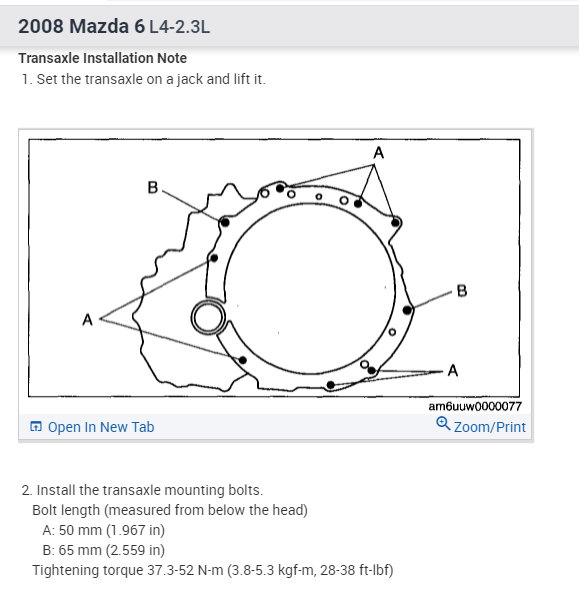 2008 Mazda 6 L4-2.3L

Transaxle Installation Note

1. Set the transaxle on a jack and lift it.

A

B

B

A

A

am6uuw0000077

Open In New Tab

Zoom/Print

2. Install the transaxle mounting bolts.

Bolt length (measured from below the head)

A: 50 mm (1.967 in)

B: 65 mm (2.559 in)

Tightening torque 37.3-52 N-m (3.8-5.3 kgf-m, 28-38 ft-lbf)