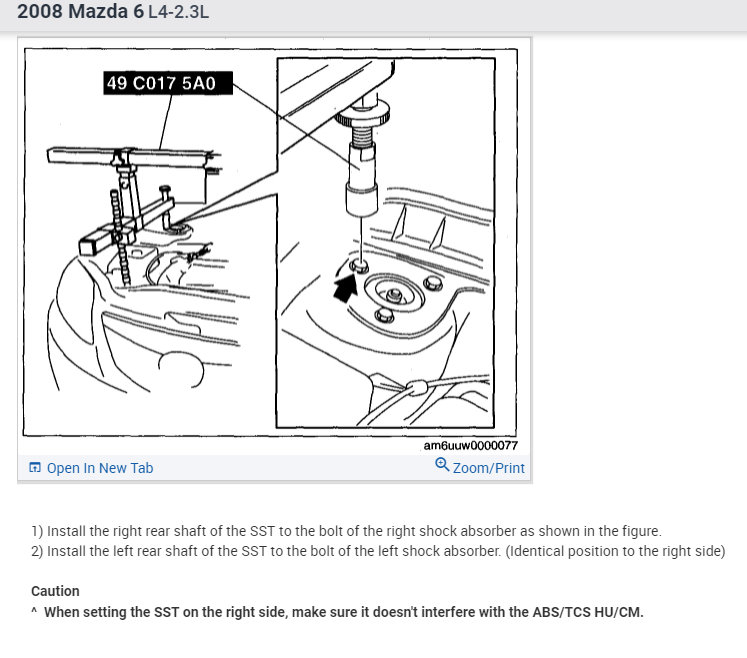 2008 Mazda 6 L4-2.3L

49 C017 5A0

am6uuw0000077

Open In New Tab

Zoom/Print

1) Install the right rear shaft of the SST to the bolt of the right shock absorber as shown in the figure.
2) Install the left rear shaft of the SST to the bolt of the left shock absorber. (Identical position to the right side)

Caution

^ When setting the SST on the right side, make sure it doesn't interfere with the ABS/TCS HU/CM.