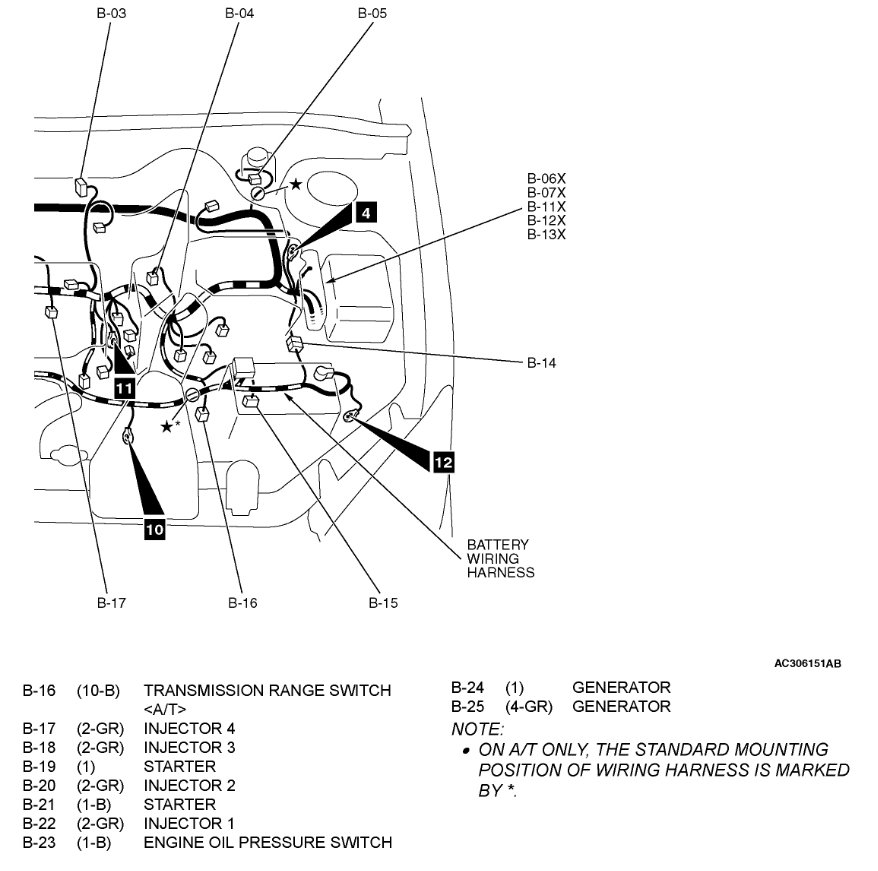 B-03
B-04
B-05

B-06X
B-07X
B-11X
B-12X
B-13X

4

B-14

11

12

10

BATTERY WIRING HARNESS

B-17
B-16
B-15

AC306151AB

B-16 (10-B) TRANSMISSION RANGE SWITCH <A/T>
B-17 (2-GR) INJECTOR 4
B-18 (2-GR) INJECTOR 3
B-19 (1) STARTER
B-20 (2-GR) INJECTOR 2
B-21 (1-B) STARTER
B-22 (2-GR) INJECTOR 1
B-23 (1-B) ENGINE OIL PRESSURE SWITCH

B-24 (1) GENERATOR
B-25 (4-GR) GENERATOR
NOTE:
• ON A/T ONLY, THE STANDARD MOUNTING POSITION OF WIRING HARNESS IS MARKED BY *.