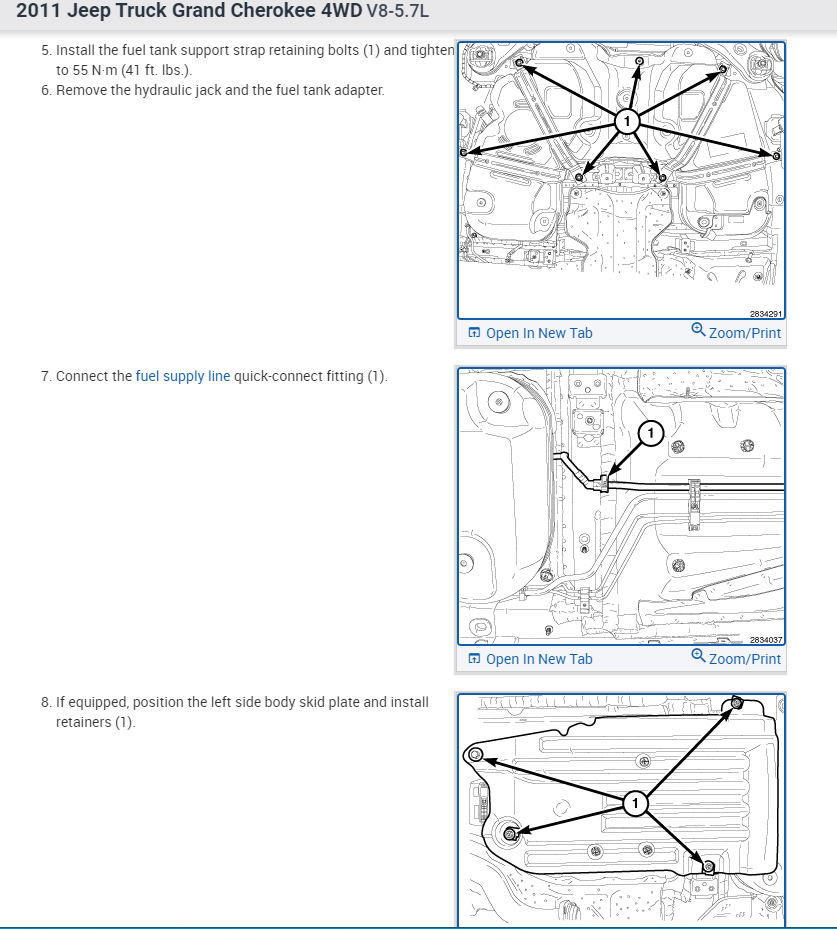 2011 Jeep Truck Grand Cherokee 4WD V8-5.7L

5. Install the fuel tank support strap retaining bolts (1) and tighten to 55 N·m (41 ft. lbs.).
6. Remove the hydraulic jack and the fuel tank adapter.

1

2834291

Open In New Tab

Zoom/Print

7. Connect the fuel supply line quick-connect fitting (1).

1

2834037

Open In New Tab

Zoom/Print

8. If equipped, position the left side body skid plate and install retainers (1).

1