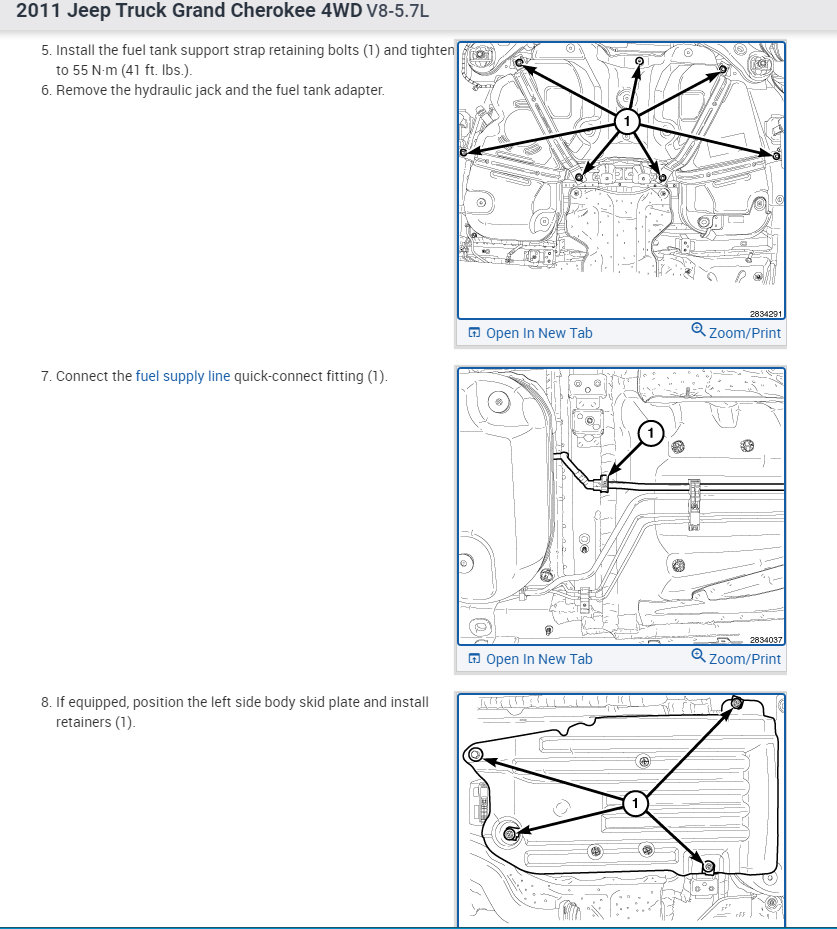 2011 Jeep Truck Grand Cherokee 4WD V8-5.7L

5. Install the fuel tank support strap retaining bolts (1) and tighten to 55 N·m (41 ft. lbs.).
6. Remove the hydraulic jack and the fuel tank adapter.

1

2834291

Open In New Tab

Zoom/Print

7. Connect the fuel supply line quick-connect fitting (1).

1

2834037

Open In New Tab

Zoom/Print

8. If equipped, position the left side body skid plate and install retainers (1).

1