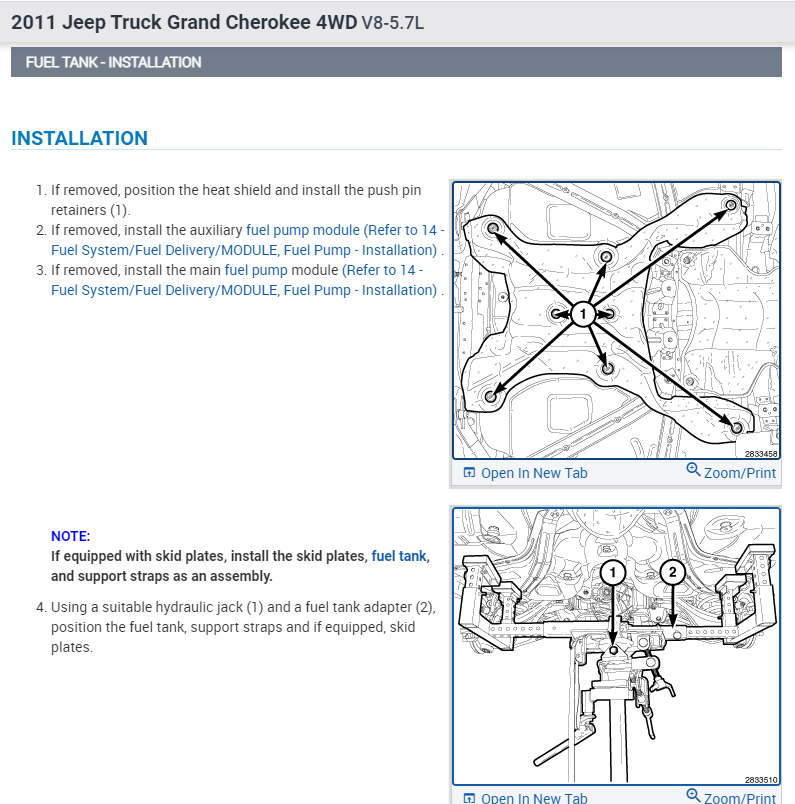 2011 Jeep Truck Grand Cherokee 4WD V8-5.7L

FUEL TANK - INSTALLATION

INSTALLATION

1. If removed, position the heat shield and install the push pin retainers (1).
2. If removed, install the auxiliary fuel pump module (Refer to 14 - Fuel System/Fuel Delivery/MODULE, Fuel Pump - Installation) .
3. If removed, install the main fuel pump module (Refer to 14 - Fuel System/Fuel Delivery/MODULE, Fuel Pump - Installation) .

1

2833458

Open In New Tab

Zoom/Print

NOTE:
If equipped with skid plates, install the skid plates, fuel tank, and support straps as an assembly.

4. Using a suitable hydraulic jack (1) and a fuel tank adapter (2), position the fuel tank, support straps and if equipped, skid plates.

1

2

2833510

Open In New Tab

Zoom/Print