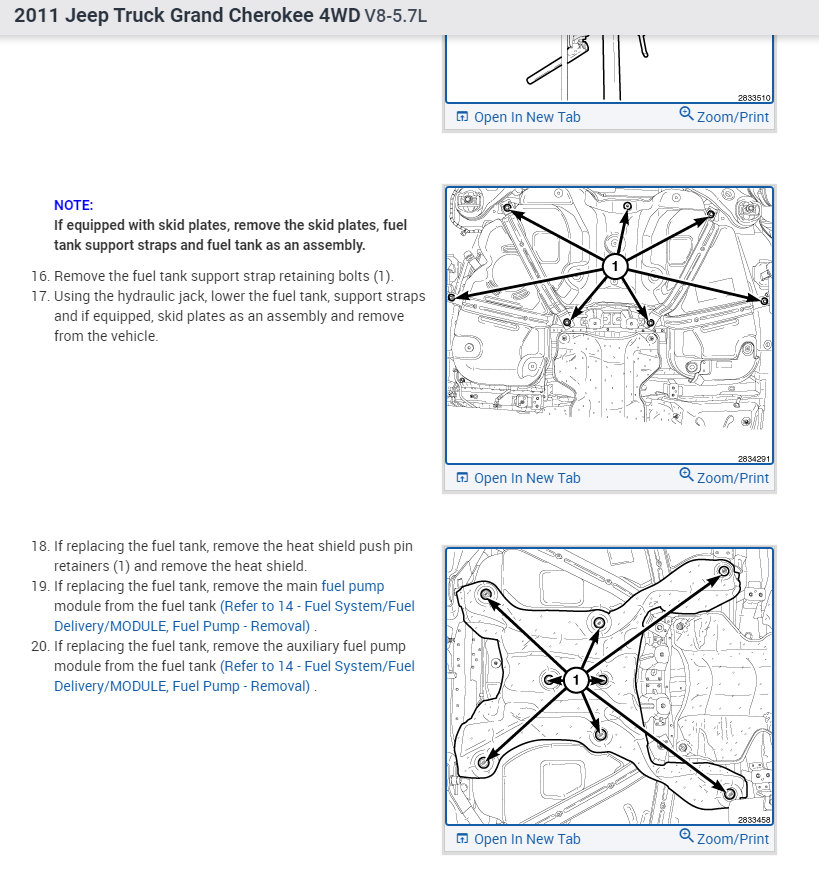 2011 Jeep Truck Grand Cherokee 4WD V8-5.7L

2833510

Open In New Tab Zoom/Print

NOTE:
If equipped with skid plates, remove the skid plates, fuel tank support straps and fuel tank as an assembly.

16. Remove the fuel tank support strap retaining bolts (1).
17. Using the hydraulic jack, lower the fuel tank, support straps and if equipped, skid plates as an assembly and remove from the vehicle.

1

2834291

Open In New Tab Zoom/Print

18. If replacing the fuel tank, remove the heat shield push pin retainers (1) and remove the heat shield.
19. If replacing the fuel tank, remove the main fuel pump module from the fuel tank (Refer to 14 - Fuel System/Fuel Delivery/MODULE, Fuel Pump - Removal) .
20. If replacing the fuel tank, remove the auxiliary fuel pump module from the fuel tank (Refer to 14 - Fuel System/Fuel Delivery/MODULE, Fuel Pump - Removal) .

1

2833458

Open In New Tab Zoom/Print