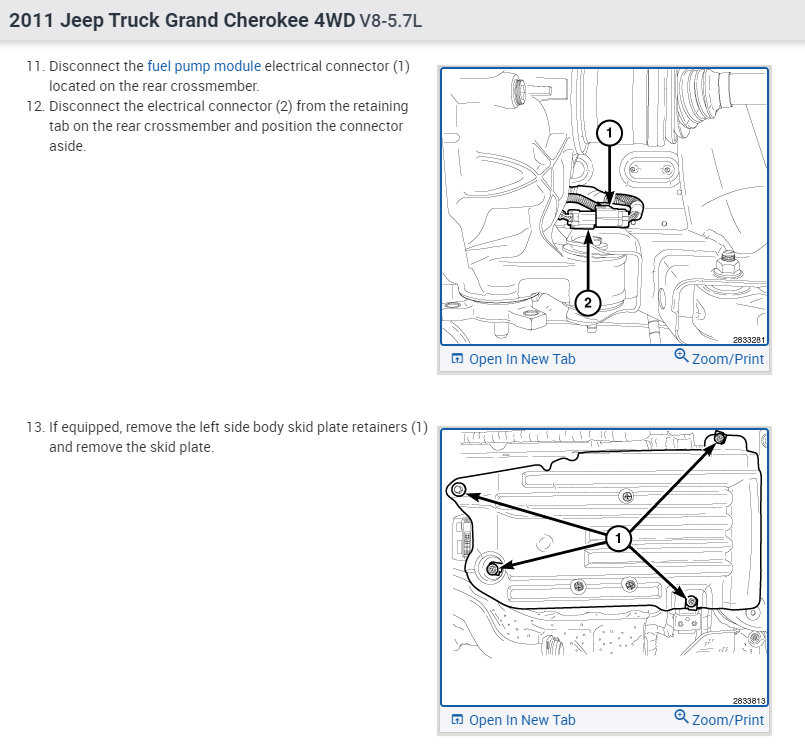 2011 Jeep Truck Grand Cherokee 4WD V8-5.7L

11. Disconnect the fuel pump module electrical connector (1) located on the rear crossmember.
12. Disconnect the electrical connector (2) from the retaining tab on the rear crossmember and position the connector aside.

1

2

2833281

Open In New Tab

Zoom/Print

13. If equipped, remove the left side body skid plate retainers (1) and remove the skid plate.

1

2833813

Open In New Tab

Zoom/Print