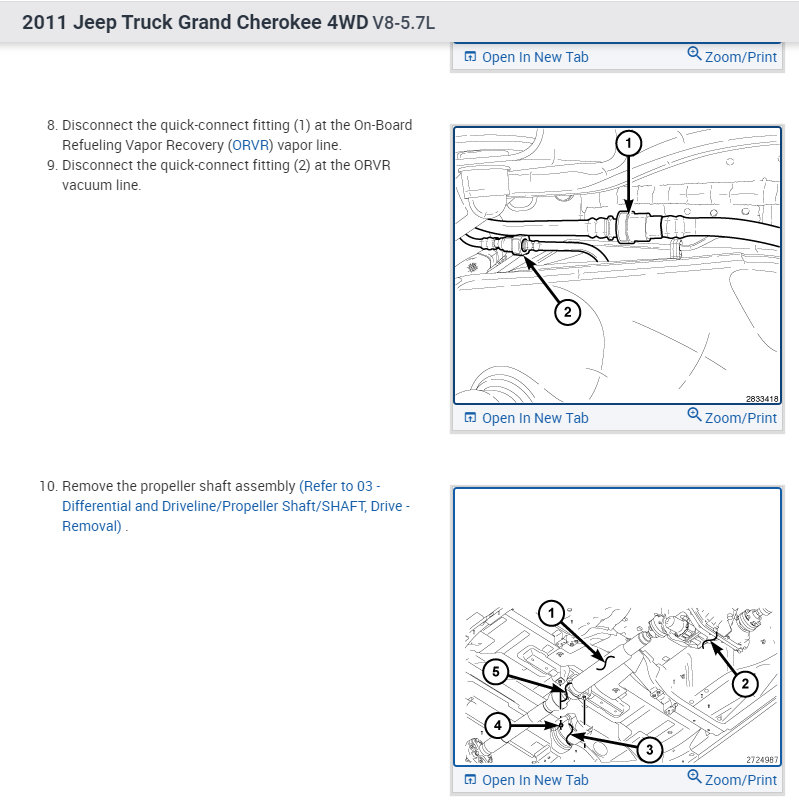 2011 Jeep Truck Grand Cherokee 4WD V8-5.7L

Open In New Tab Zoom/Print

8. Disconnect the quick-connect fitting (1) at the On-Board Refueling Vapor Recovery (ORVR) vapor line.
9. Disconnect the quick-connect fitting (2) at the ORVR vacuum line.

1
2
2833418

Open In New Tab Zoom/Print

10. Remove the propeller shaft assembly (Refer to 03 - Differential and Driveline/Propeller Shaft/SHAFT, Drive - Removal) .

1
2
3
4
5
2724987

Open In New Tab Zoom/Print