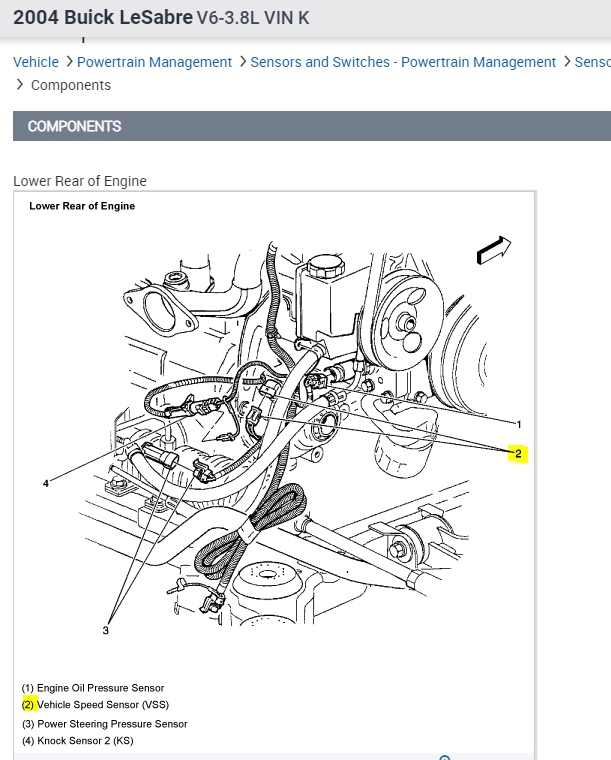 2004 Buick LeSabre V6-3.8L VIN K

Vehicle > Powertrain Management > Sensors and Switches - Powertrain Management > Senso
> Components

COMPONENTS

Lower Rear of Engine

Lower Rear of Engine

1
2
4
3

(1) Engine Oil Pressure Sensor
(2) Vehicle Speed Sensor (VSS)
(3) Power Steering Pressure Sensor
(4) Knock Sensor 2 (KS)