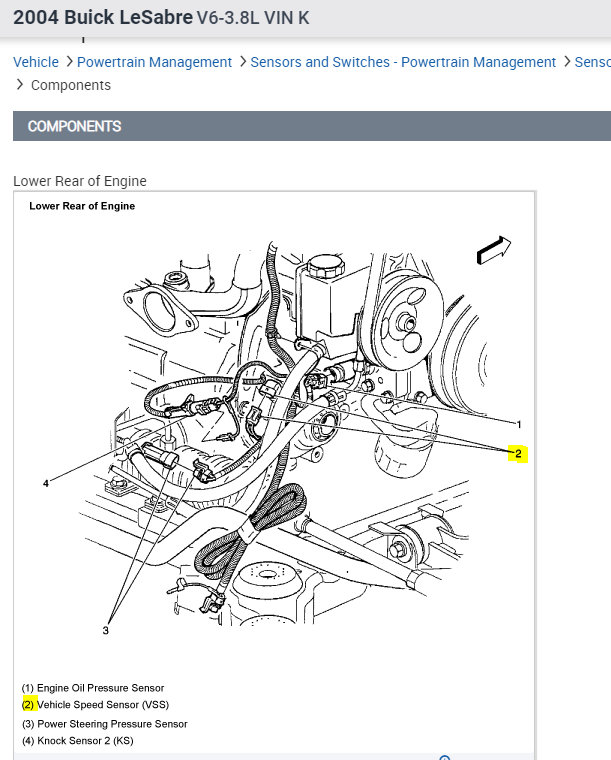 2004 Buick LeSabre V6-3.8L VIN K

Vehicle > Powertrain Management > Sensors and Switches - Powertrain Management > Senso
> Components

COMPONENTS

Lower Rear of Engine

Lower Rear of Engine

1
2
4
3

(1) Engine Oil Pressure Sensor
(2) Vehicle Speed Sensor (VSS)
(3) Power Steering Pressure Sensor
(4) Knock Sensor 2 (KS)